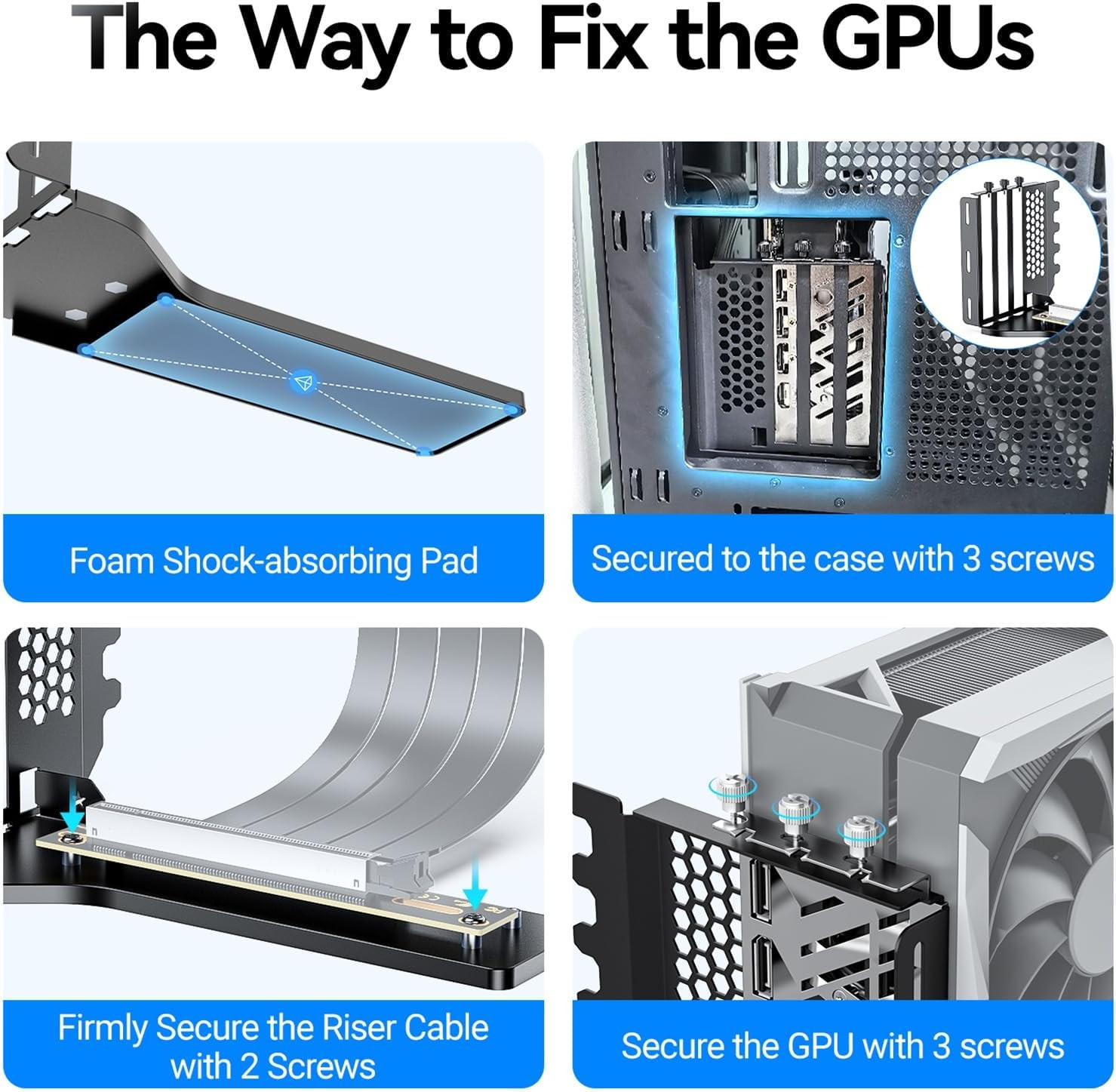 The Way to Fix the GPUs

Foam Shock-absorbing Pad

Secured to the case with 3 screws

Firmly Secure the Riser Cable with 2 Screws

Secure the GPU with 3 screws